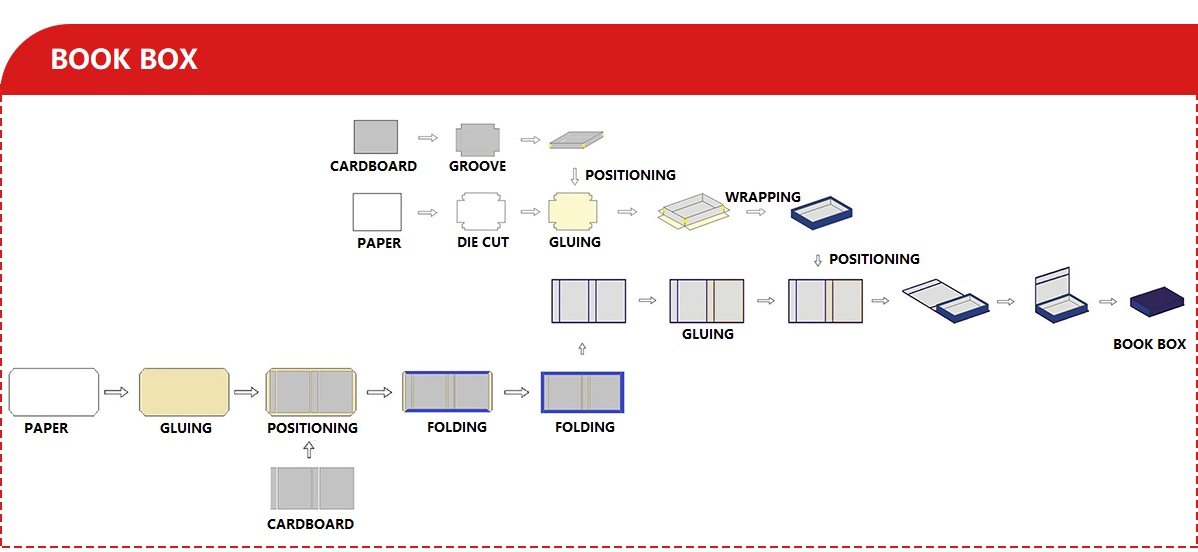 BOOK BOX

CARDBOARD
GROOVE
POSITIONING
PAPER
DIE CUT
GLUING
WRAPPING
POSITIONING
GLUING
BOOK BOX
PAPER
GLUING
POSITIONING
FOLDING
FOLDING
CARDBOARD